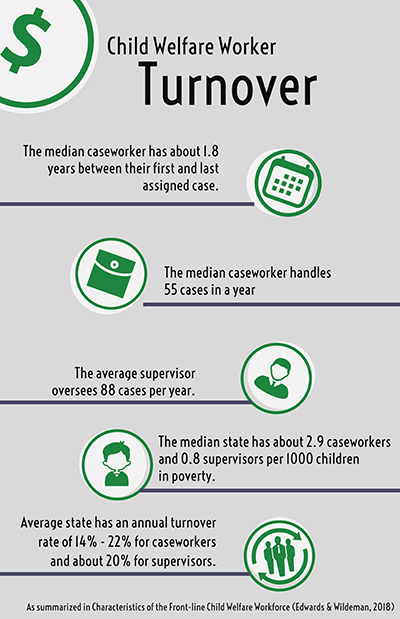 $

Child Welfare Worker
Turnover

The median caseworker has about 1.8 years between their first and last assigned case.

The median caseworker handles 55 cases in a year

The average supervisor oversees 88 cases per year.

The median state has about 2.9 caseworkers and 0.8 supervisors per 1000 children in poverty.

Average state has an annual turnover rate of 14% - 22% for caseworkers and about 20% for supervisors.

As summarized in Characteristics of the Front-line Child Welfare Workforce (Edwards & Wildeman, 2018)